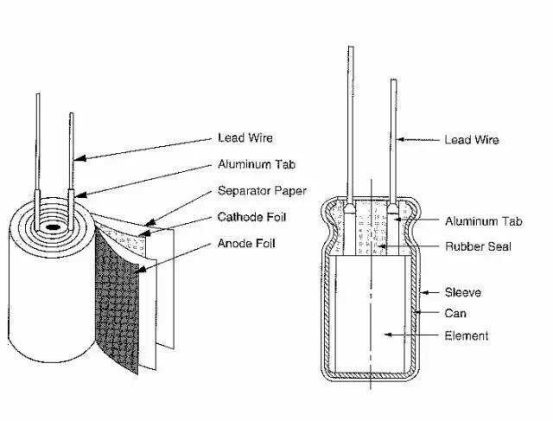 Lead Wire
Aluminum Tab
Separator Paper
Cathode Foil
Anode Foil

Lead Wire
Aluminum Tab
Rubber Seal
Sleeve
Can
Element